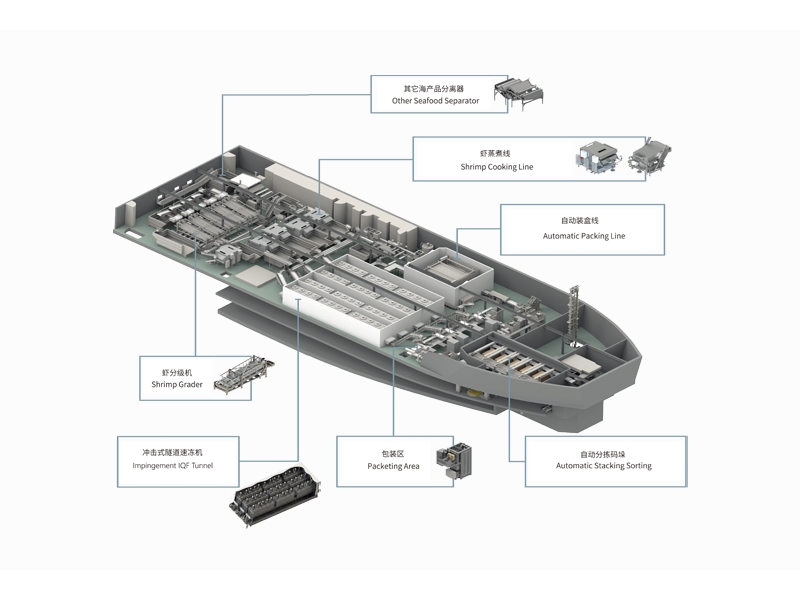 其它海产品分离器
Other Seafood Separator

虾蒸煮线
Shrimp Cooking Line

自动装盒线
Automatic Packing Line

虾分级机
Shrimp Grader

冲击式隧道速冻机
Impingement IQF Tunnel

包装区
Packeting Area

自动分拣码垛
Automatic Stacking Sorting